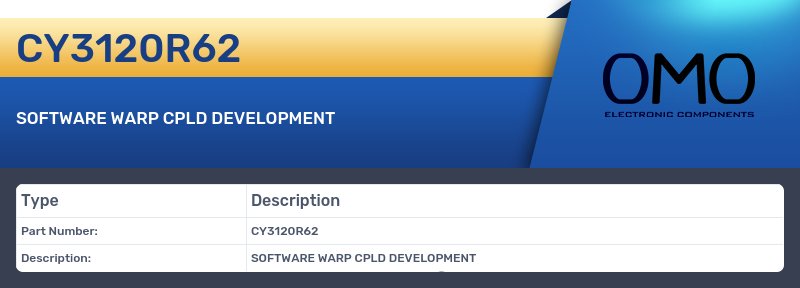 CY3120R62

SOFTWARE WARP CPLD DEVELOPMENT

OMO
ELECTRONIC COMPONENTS

| Type | Description |
|---|---|
| Part Number: | CY3120R62 |
| Description: | SOFTWARE WARP CPLD DEVELOPMENT |